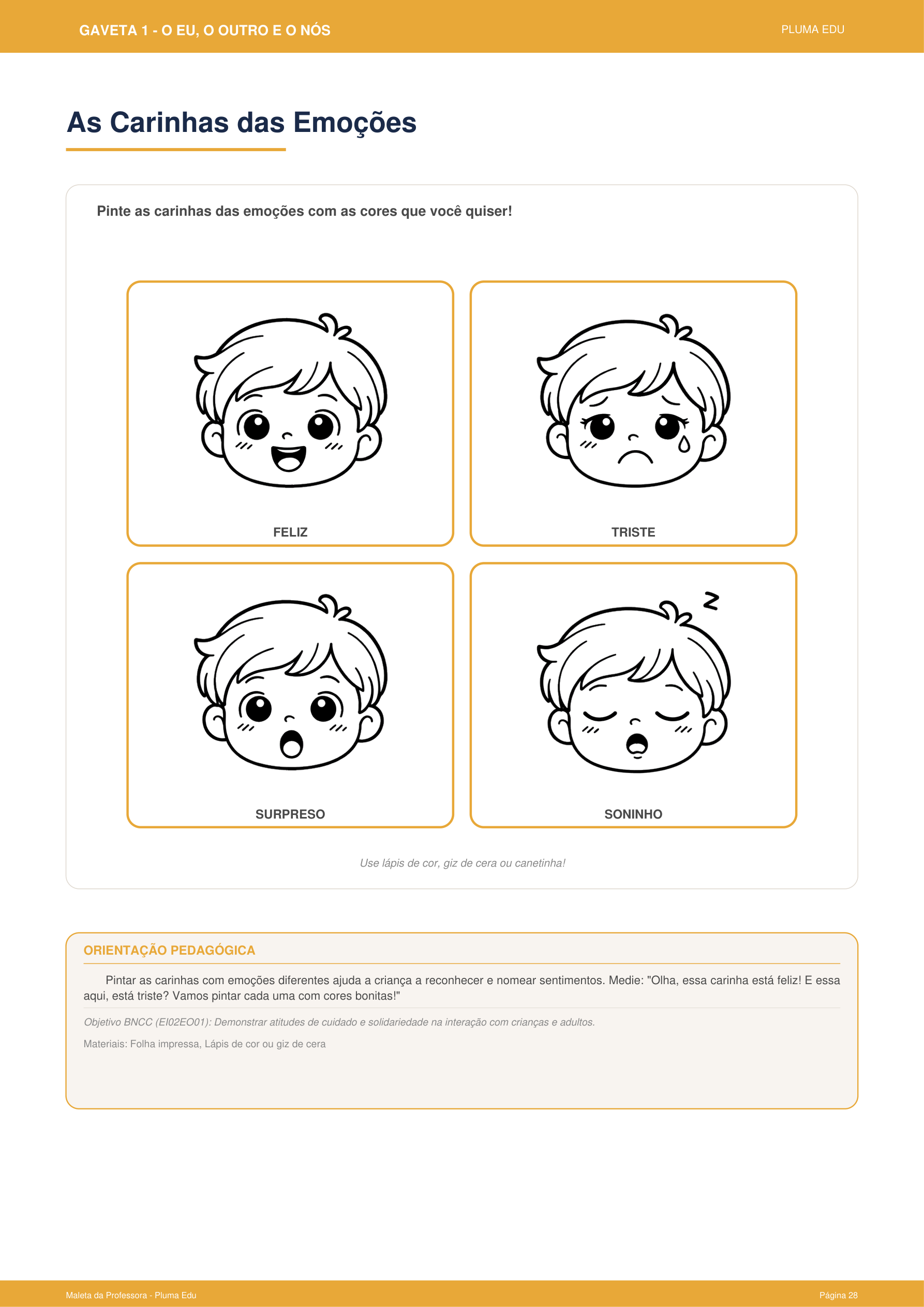 GAVETA 1 - O EU, O OUTRO E O NÓS

PLUMA EDU

As Carinhas das Emoções

Pinte as carinhas das emoções com as cores que você quiser!

FELIZ

TRISTE

SURPRESO

z

SONINHO

Use lápis de cor, giz de cera ou canetinha!

ORIENTAÇÃO PEDAGÓGICA

Pintar as carinhas com emoções diferentes ajuda a criança a reconhecer e nomear sentimentos. Medie: "Olha, essa carinha está feliz! E essa aqui, está triste? Vamos pintar cada uma com cores bonitas!"

Objetivo BNCC (EI02EO01): Demonstrar atitudes de cuidado e solidariedade na interação com crianças e adultos.

Materiais: Folha impressa, Lápis de cor ou giz de cera

Maleta da Professora - Pluma Edu

Página 28